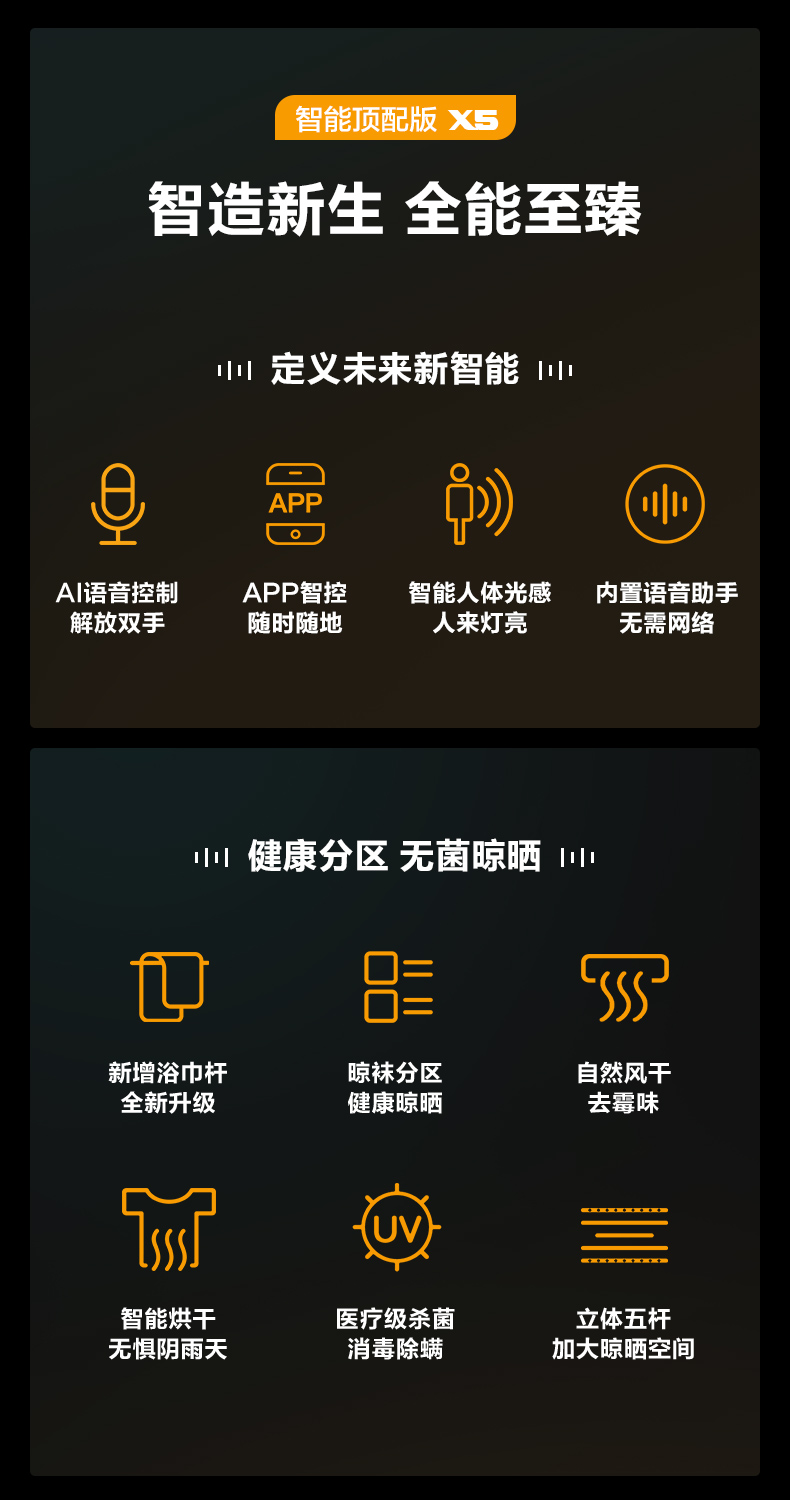 智能顶配版 X5

智造新生 全能至臻

定义未来新智能

APP

AI语音控制
解放双手

APP智控
随时随地

智能人体光感
人来灯亮

内置语音助手
无需网络

健康分区 无菌晾晒

新增浴巾杆
全新升级

晾袜分区
健康晾晒

自然风干
去霉味

UV

智能烘干
无惧阴雨天

医疗级杀菌
消毒除螨

立体五杆
加大晾晒空间